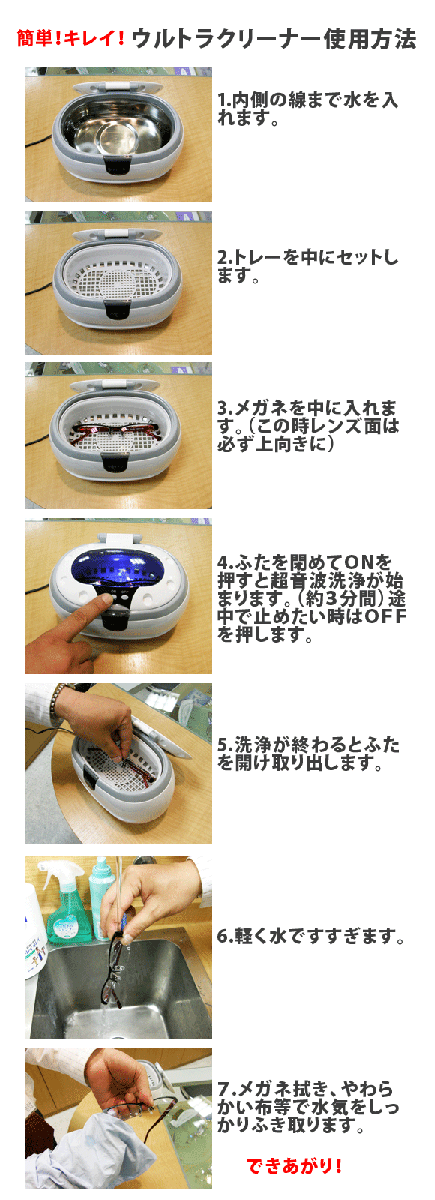 簡単!キレイ! ウルトラクリーナー使用方法

1.内側の線まで水を入れます。

2.トレーを中にセットします。

3.メガネを中に入れます。(この時レンズ面は必ず上向きに)

4.ふたを閉めてONを押すと超音波洗浄が始まります。(約3分間)途中で止めたい時はOFFを押します。

5.洗浄が終わるとふたを開け取り出します。

6.軽く水ですすぎます。

7.メガネ拭き、やわらかい布等で水気をしっかりふき取ります。

できあがり!